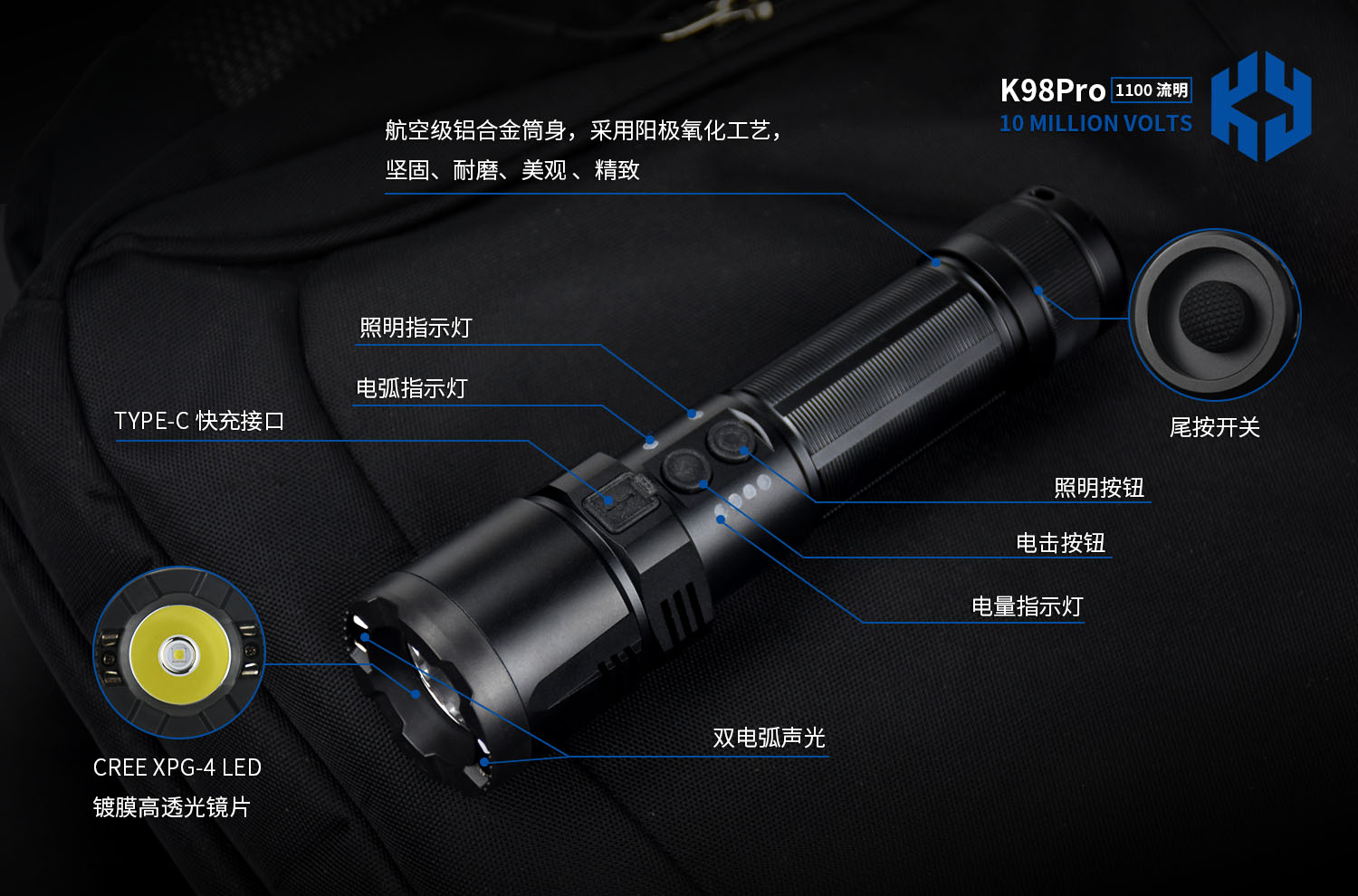 K98Pro 1100 流明
10 MILLION VOLTS

航空级铝合金筒身，采用阳极氧化工艺，
坚固、耐磨、美观 、精致

照明指示灯

电弧指示灯

TYPE-C 快充接口

尾按开关

照明按钮

电击按钮

电量指示灯

双电弧声光

CREE XPG-4 LED
镀膜高透光镜片